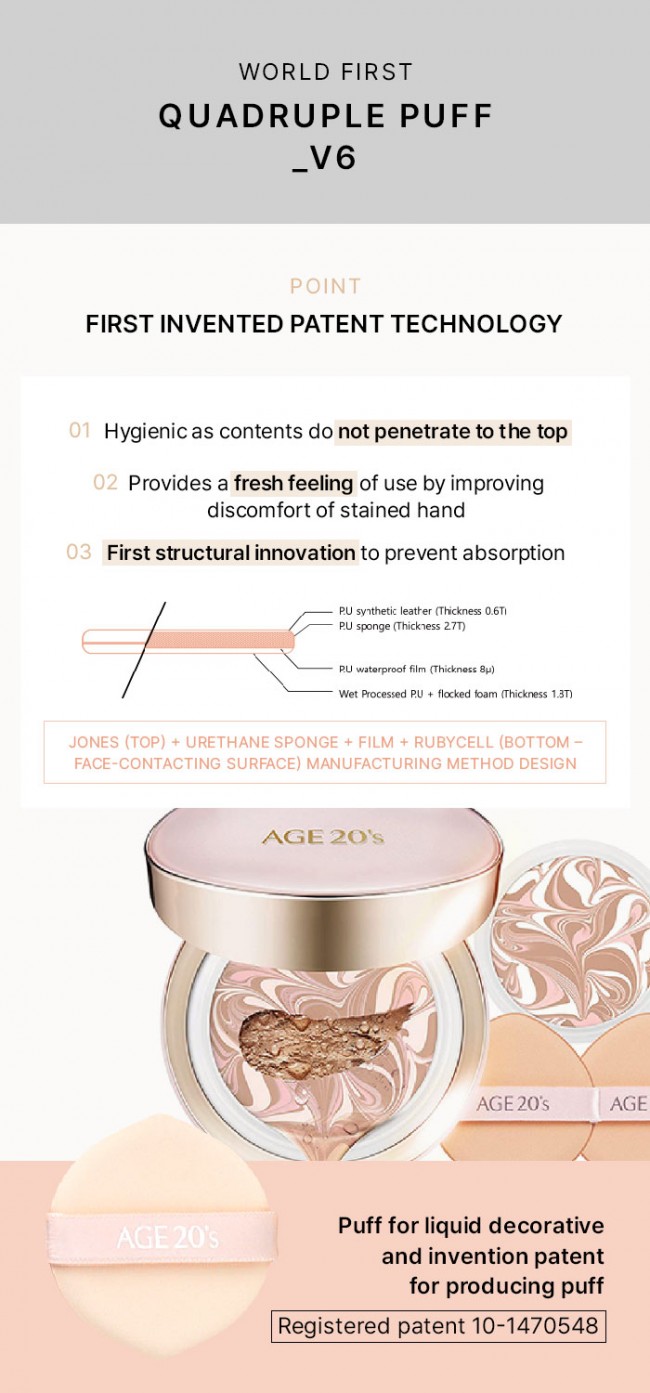 WORLD FIRST
QUADRUPLE PUFF
_V6

POINT
FIRST INVENTED PATENT TECHNOLOGY

01 Hygienic as contents do not penetrate to the top

02 Provides a fresh feeling of use by improving discomfort of stained hand

03 First structural innovation to prevent absorption

P.U synthetic leather (Thickness 0.6T)
P.U sponge (Thickness 2.7T)
P.U waterproof film (Thickness 8μ)
Wet Processed P.U + flocked foam (Thickness 1.3T)

JONES (TOP) + URETHANE SPONGE + FILM + RUBYCELL (BOTTOM – FACE-CONTACTING SURFACE) MANUFACTURING METHOD DESIGN

AGE 20's
AGE 20's
AGE
AGE 20's

Puff for liquid decorative and invention patent for producing puff
Registered patent 10-1470548